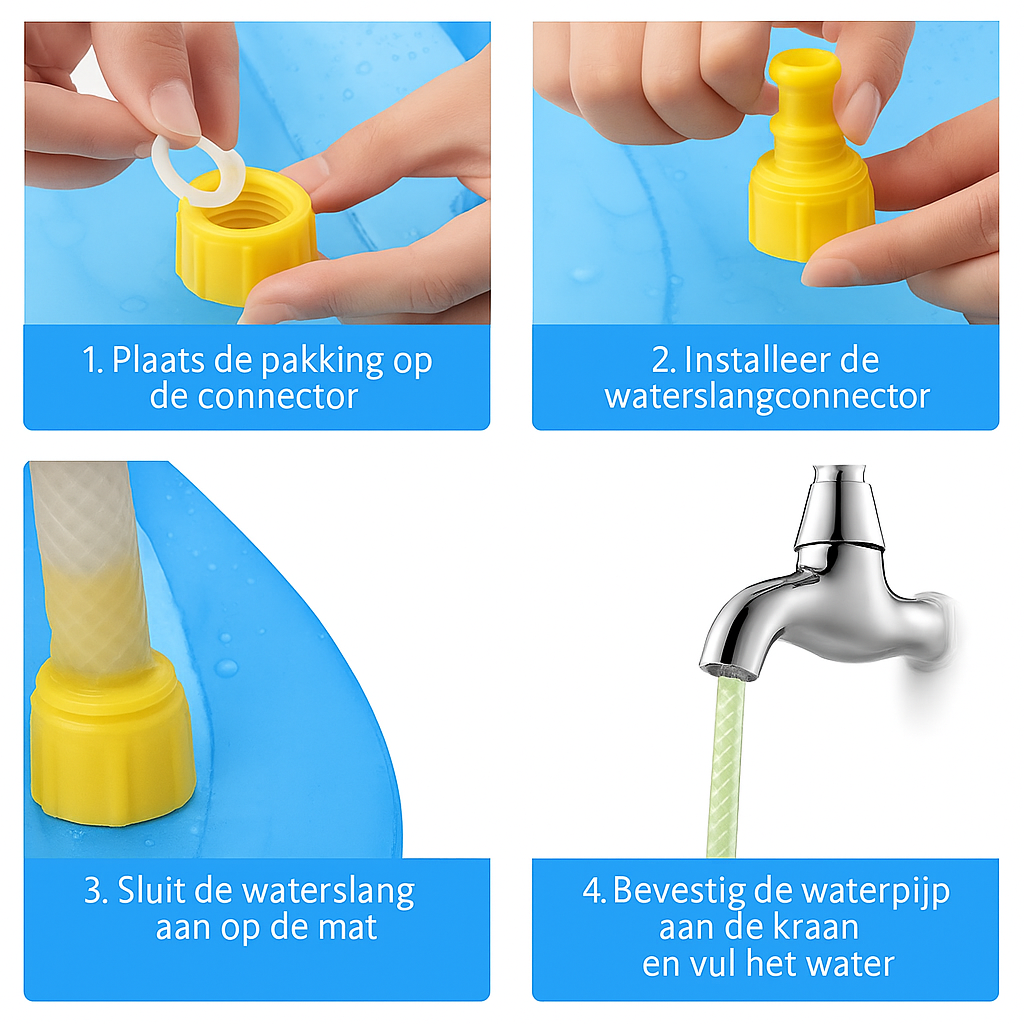 1. Plaats de pakking op de connector

2. Installeer de waterslangconnector

3. Sluit de waterslang aan op de mat

4. Bevestig de waterpijp aan de kraan en vul het water