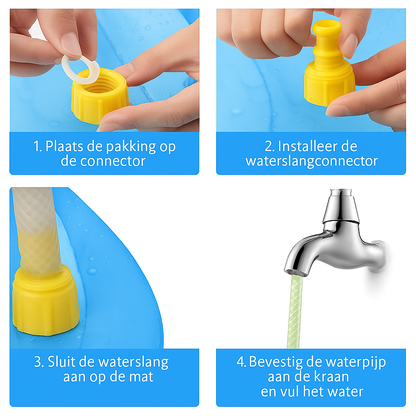 1. Plaats de pakking op de connector

2. Installeer de waterslangconnector

3. Sluit de waterslang aan op de mat

4. Bevestig de waterpijp aan de kraan en vul het water